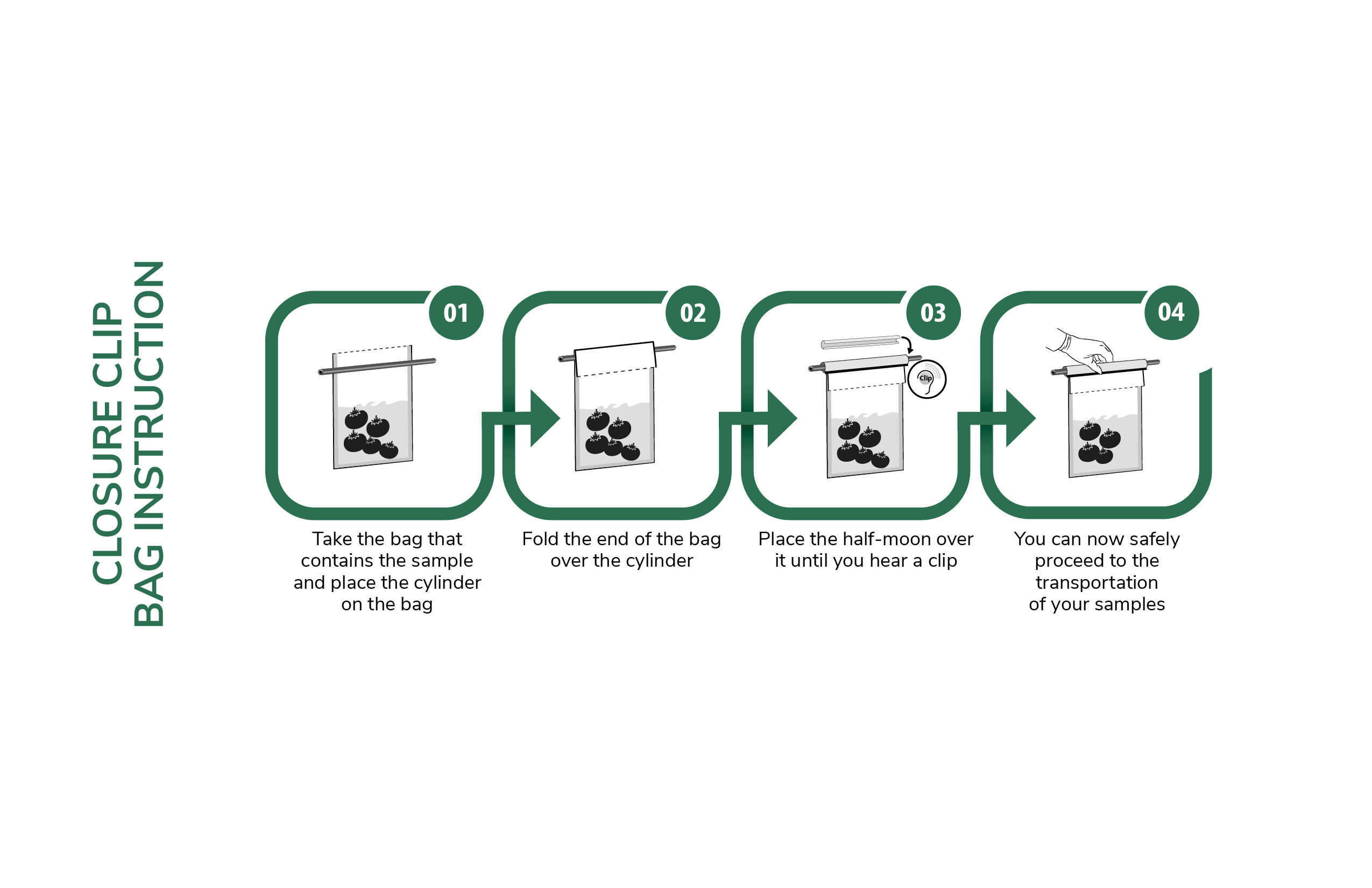 CLOSURE CLIP
BAG INSTRUCTION

01

Take the bag that contains the sample and place the cylinder on the bag

02

Fold the end of the bag over the cylinder

03

Clip

Place the half-moon over it until you hear a clip

04

You can now safely proceed to the transportation of your samples